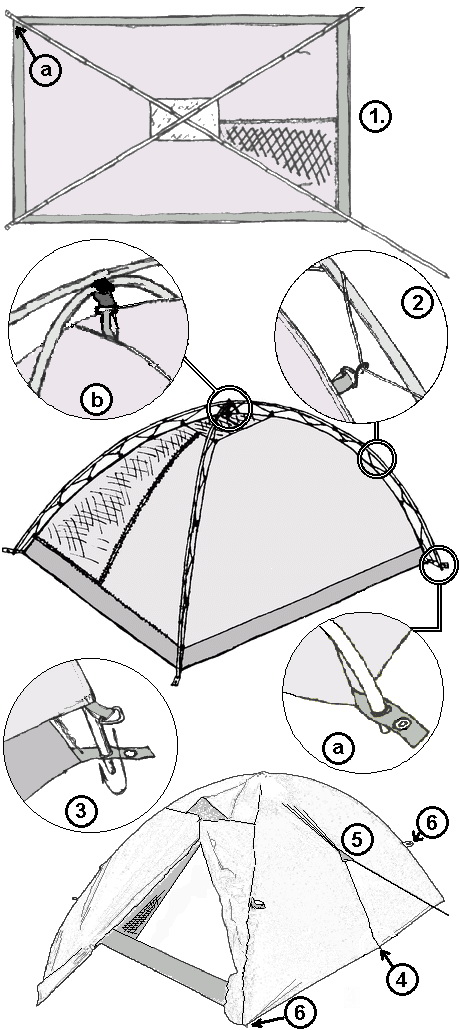 a
1.
b
2
a
3
5
6
4
6